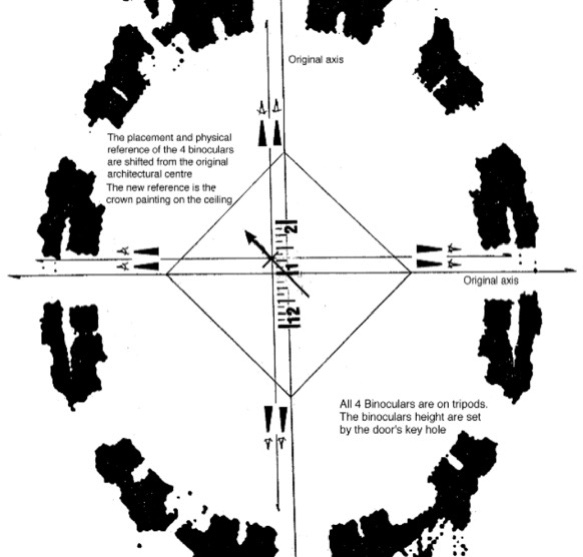 Original axis

The placement and physical reference of the 4 binoculars are shifted from the original architectural centre
The new reference is the crown painting on the ceiling

2
1
12

Original axis

All 4 Binoculars are on tripods. The binoculars height are set by the door's key hole